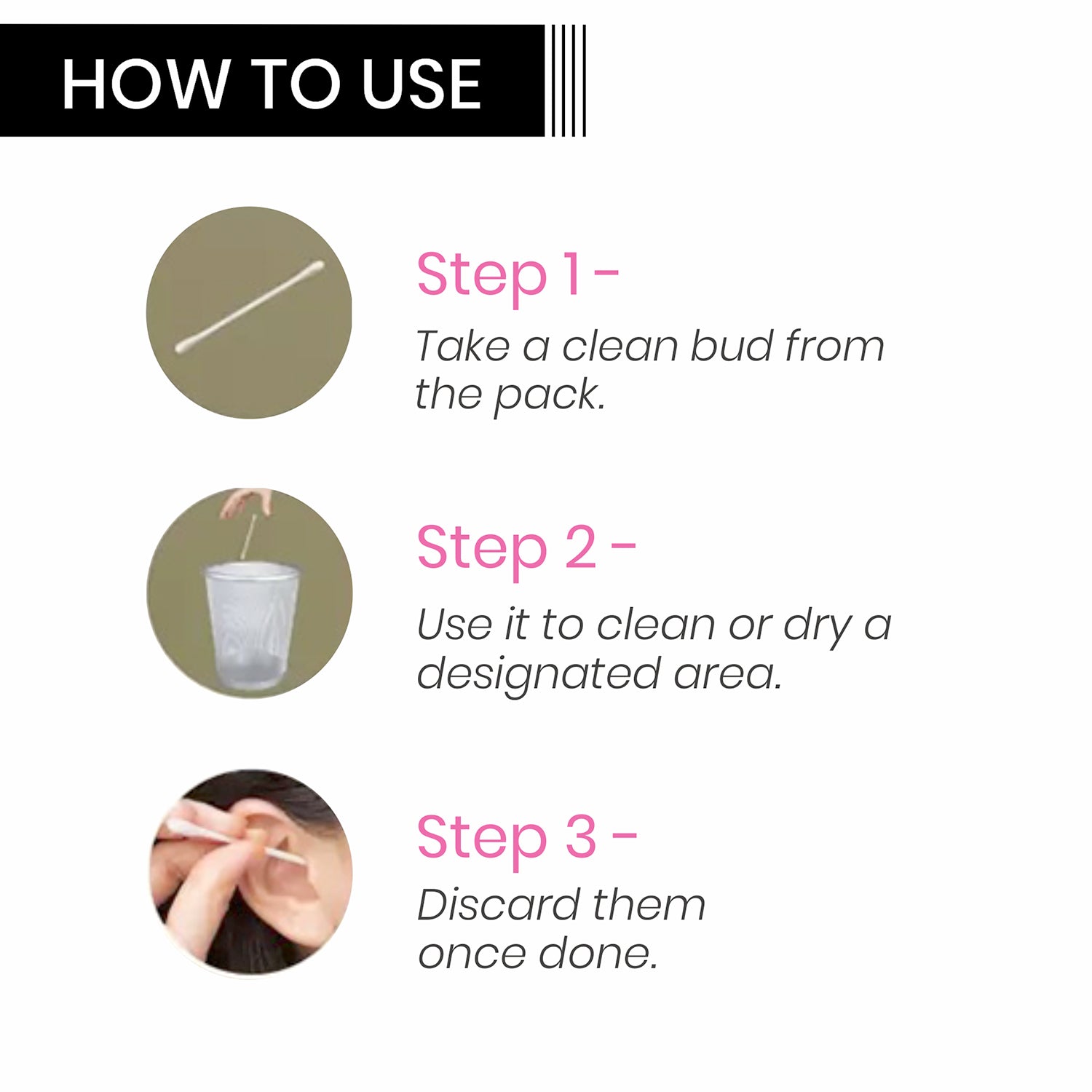 HOW TO USE

Step 1 -
Take a clean bud from the pack.

Step 2 -
Use it to clean or dry a designated area.

Step 3 -
Discard them once done.