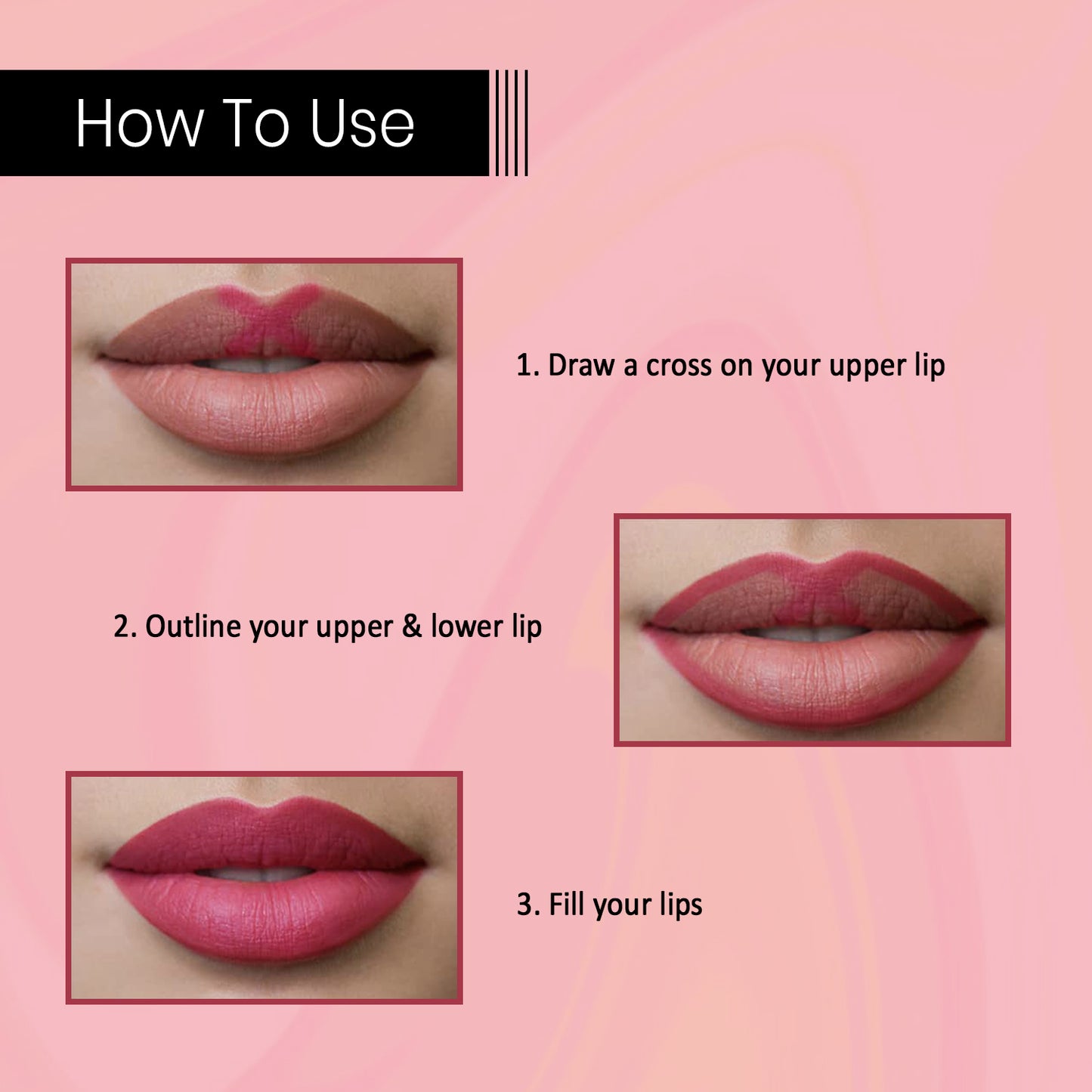 How To Use

1. Draw a cross on your upper lip

2. Outline your upper & lower lip

3. Fill your lips