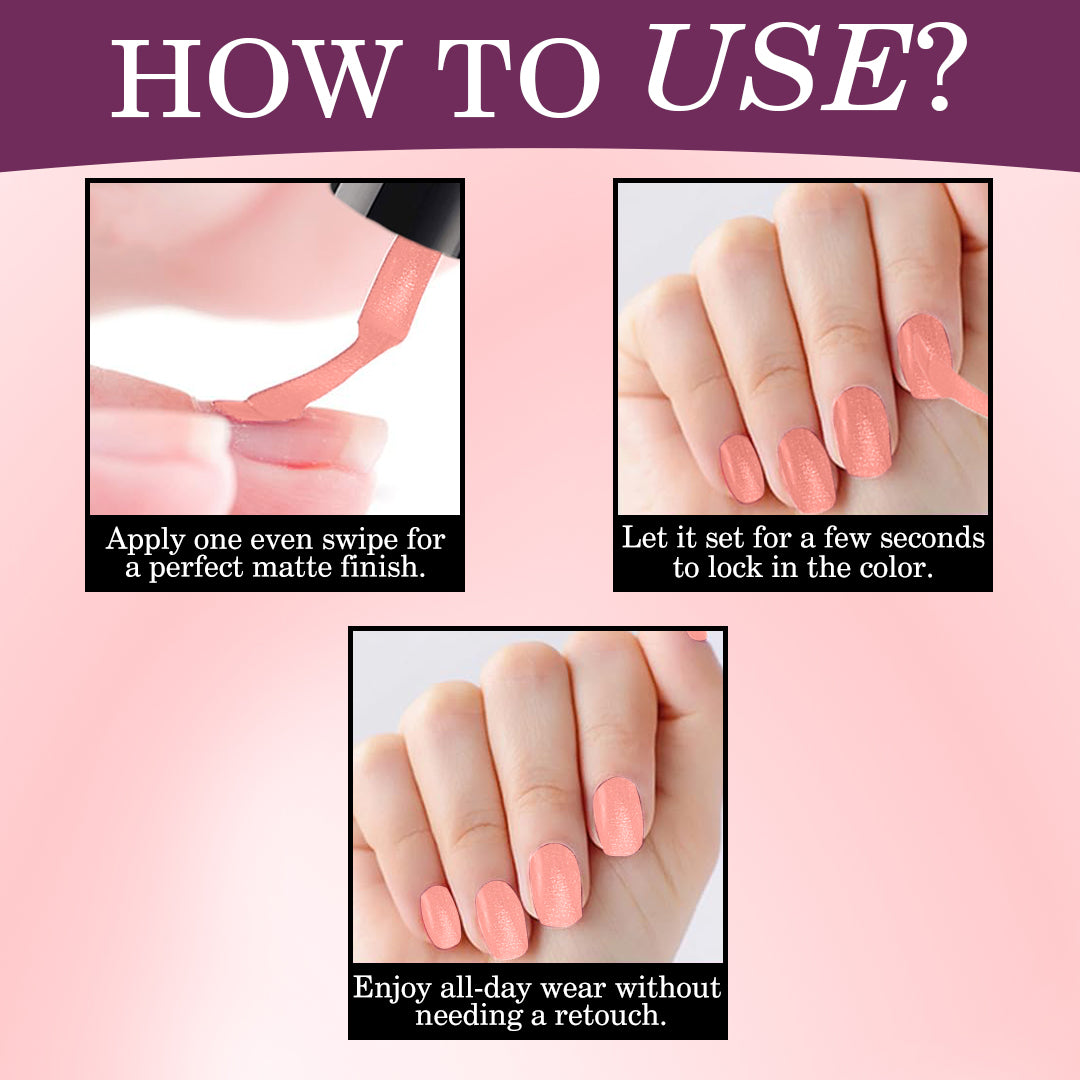 HOW TO USE?

Apply one even swipe for a perfect matte finish.

Let it set for a few seconds to lock in the color.

Enjoy all-day wear without needing a retouch.