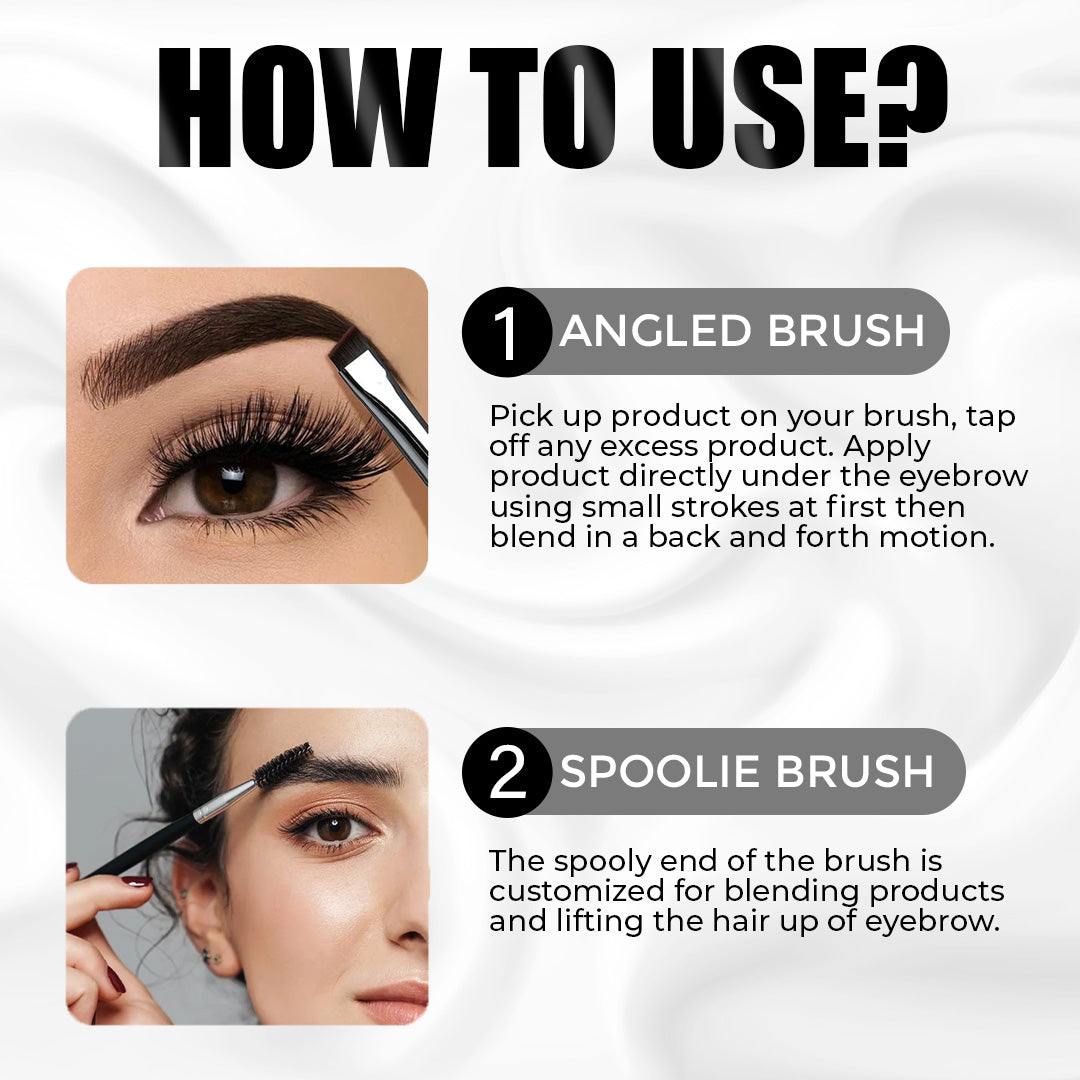 HOW TO USE?

1 ANGLED BRUSH

Pick up product on your brush, tap off any excess product. Apply product directly under the eyebrow using small strokes at first then blend in a back and forth motion.

2 SPOOLIE BRUSH

The spooly end of the brush is customized for blending products and lifting the hair up of eyebrow.