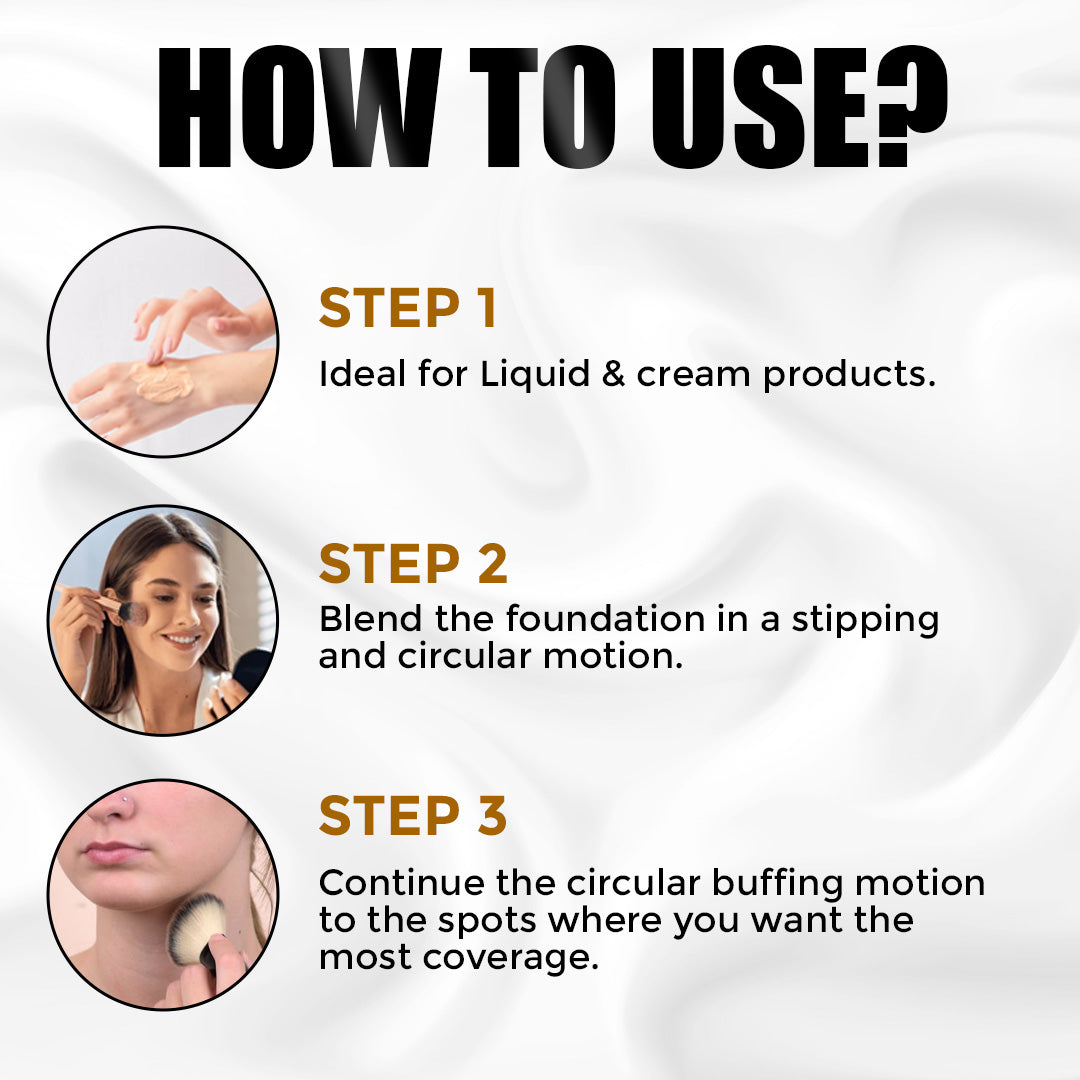 HOW TO USE?

STEP 1
Ideal for Liquid & cream products.

STEP 2
Blend the foundation in a stipping and circular motion.

STEP 3
Continue the circular buffing motion to the spots where you want the most coverage.