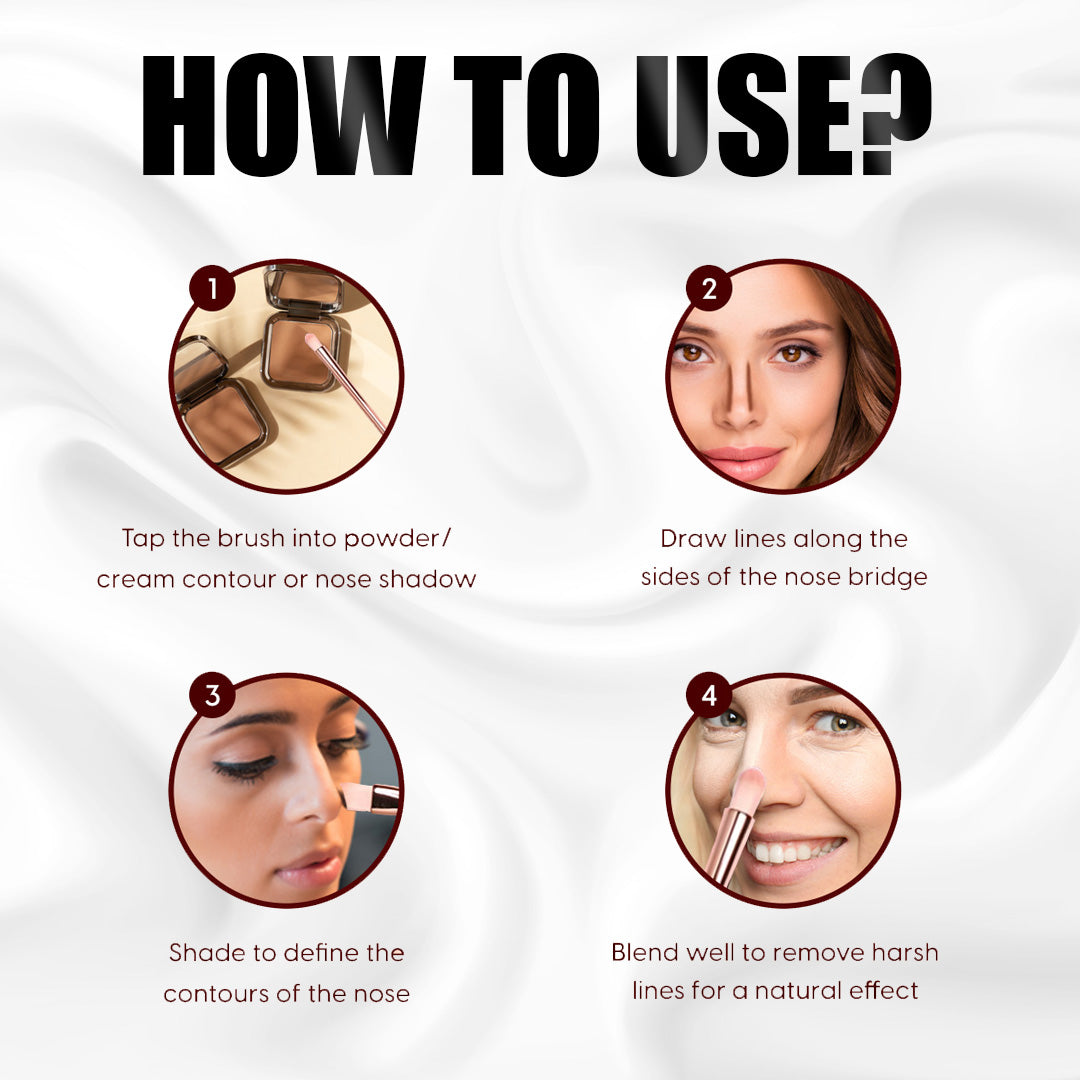 HOW TO USE?

1

Tap the brush into powder/ cream contour or nose shadow

2

Draw lines along the sides of the nose bridge

3

Shade to define the contours of the nose

4

Blend well to remove harsh lines for a natural effect