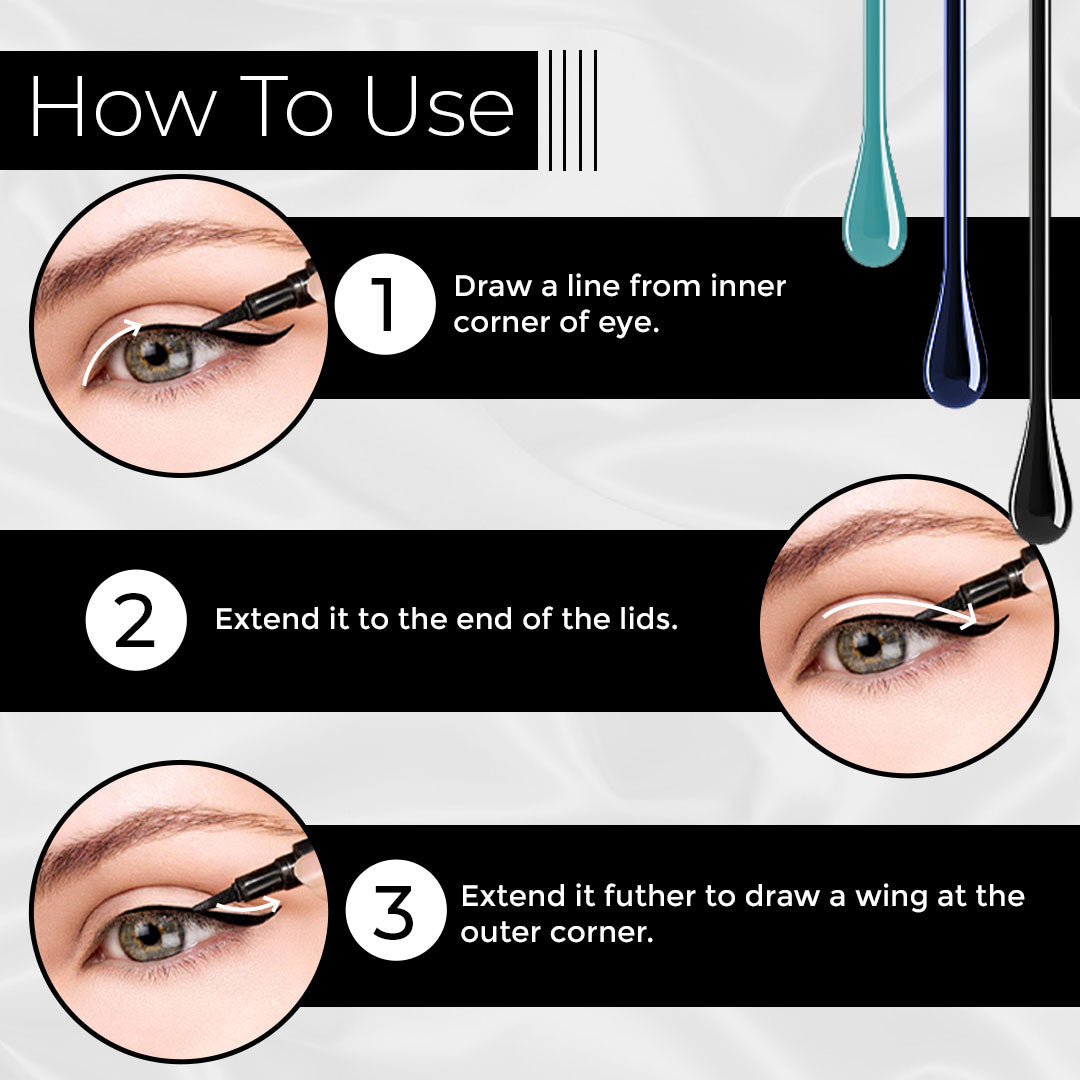 How To Use

1 Draw a line from inner corner of eye.

2 Extend it to the end of the lids.

3 Extend it futher to draw a wing at the outer corner.